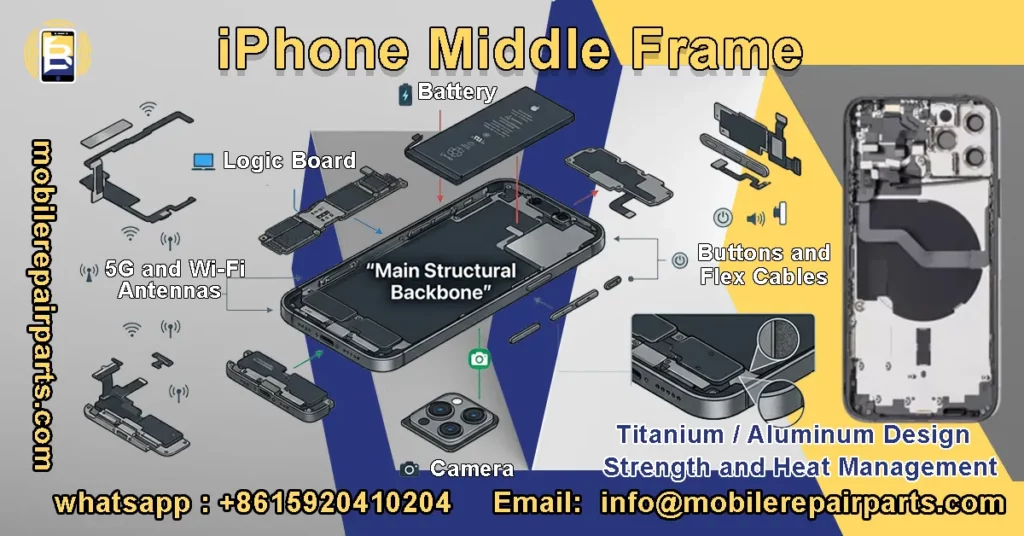 iPhone Middle Frame

mobilerepairparts.com

Battery

Logic Board

5G and Wi-Fi Antennas

"Main Structural Backbone"

Buttons and Flex Cables

Camera

Titanium / Aluminum Design
Strength and Heat Management

whatsapp : +8615920410204 Email: info@mobilerepairparts.com