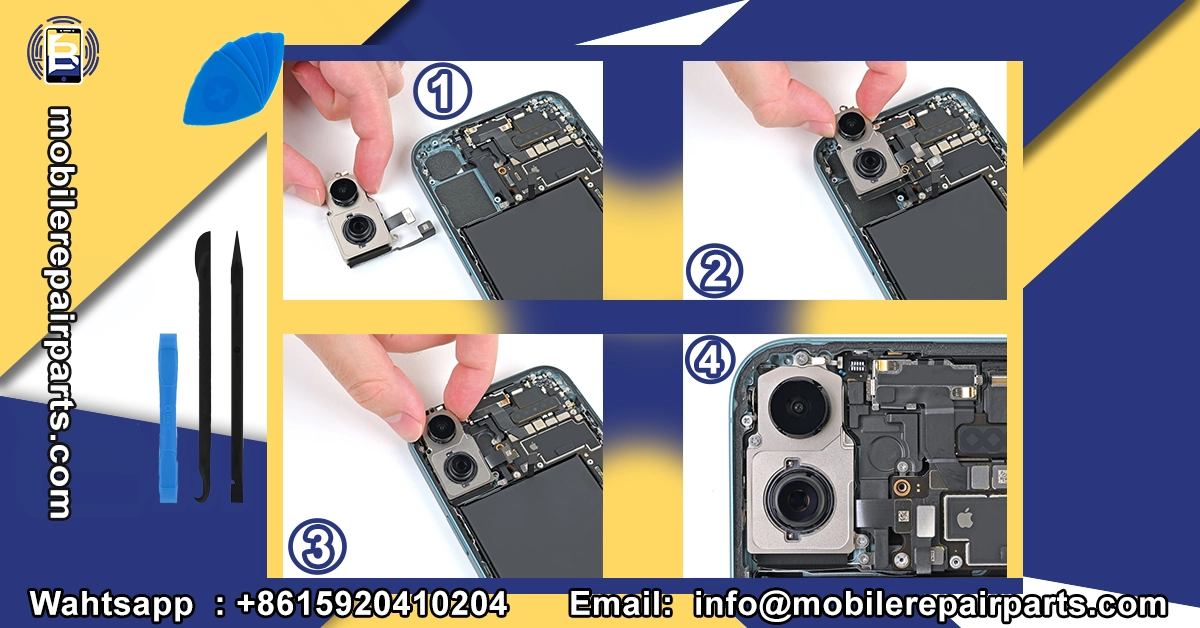 mobilerepairparts.com

①

②

③

④

Wahtsapp : +8615920410204 Email: info@mobilerepairparts.com