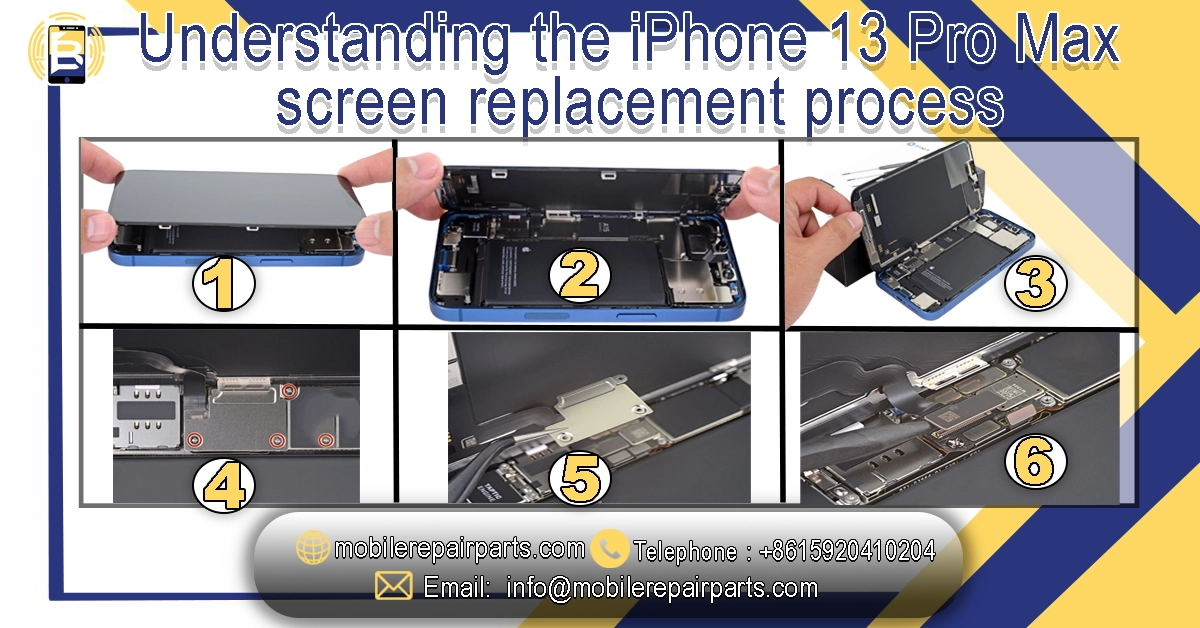 Understanding the iPhone 13 Pro Max screen replacement process

1

2

3

4

5

6

mobilerepairparts.com Telephone : +8615920410204

Email: info@mobilerepairparts.com