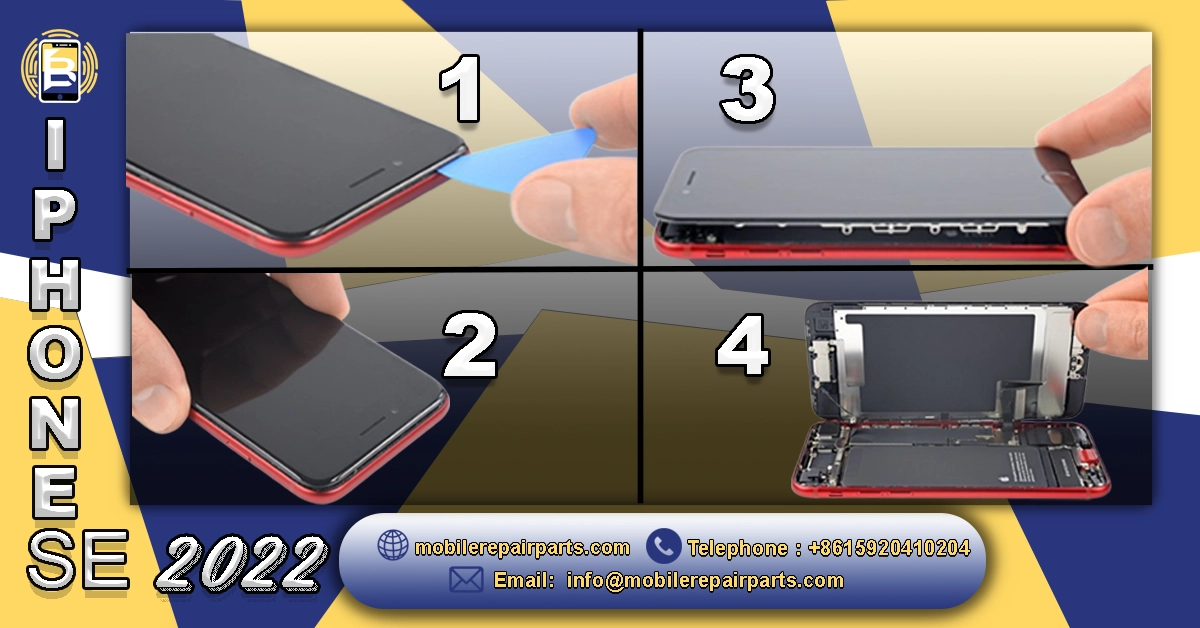 IPHONE SE 2022

1

3

2

4

mobilerepairparts.com
Telephone : +8615920410204
Email: info@mobilerepairparts.com